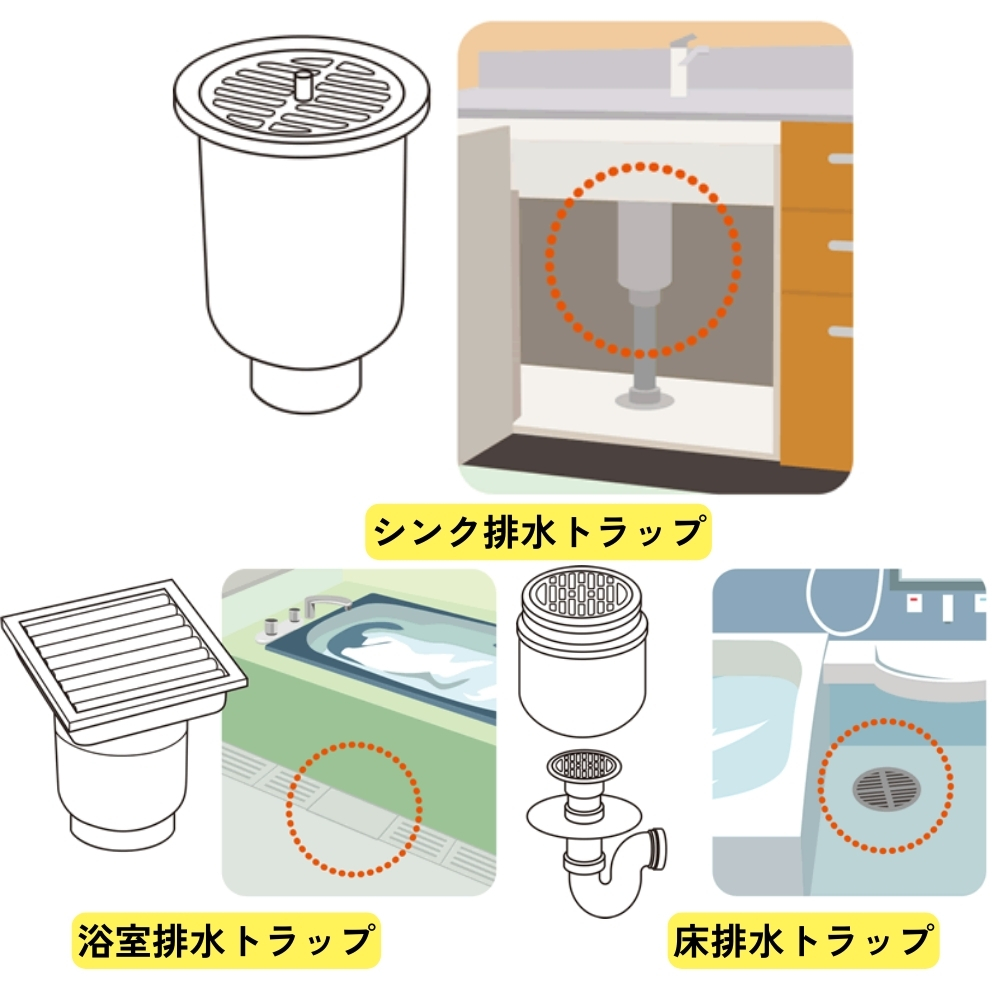 シンク排水トラップ

浴室排水トラップ

床排水トラップ